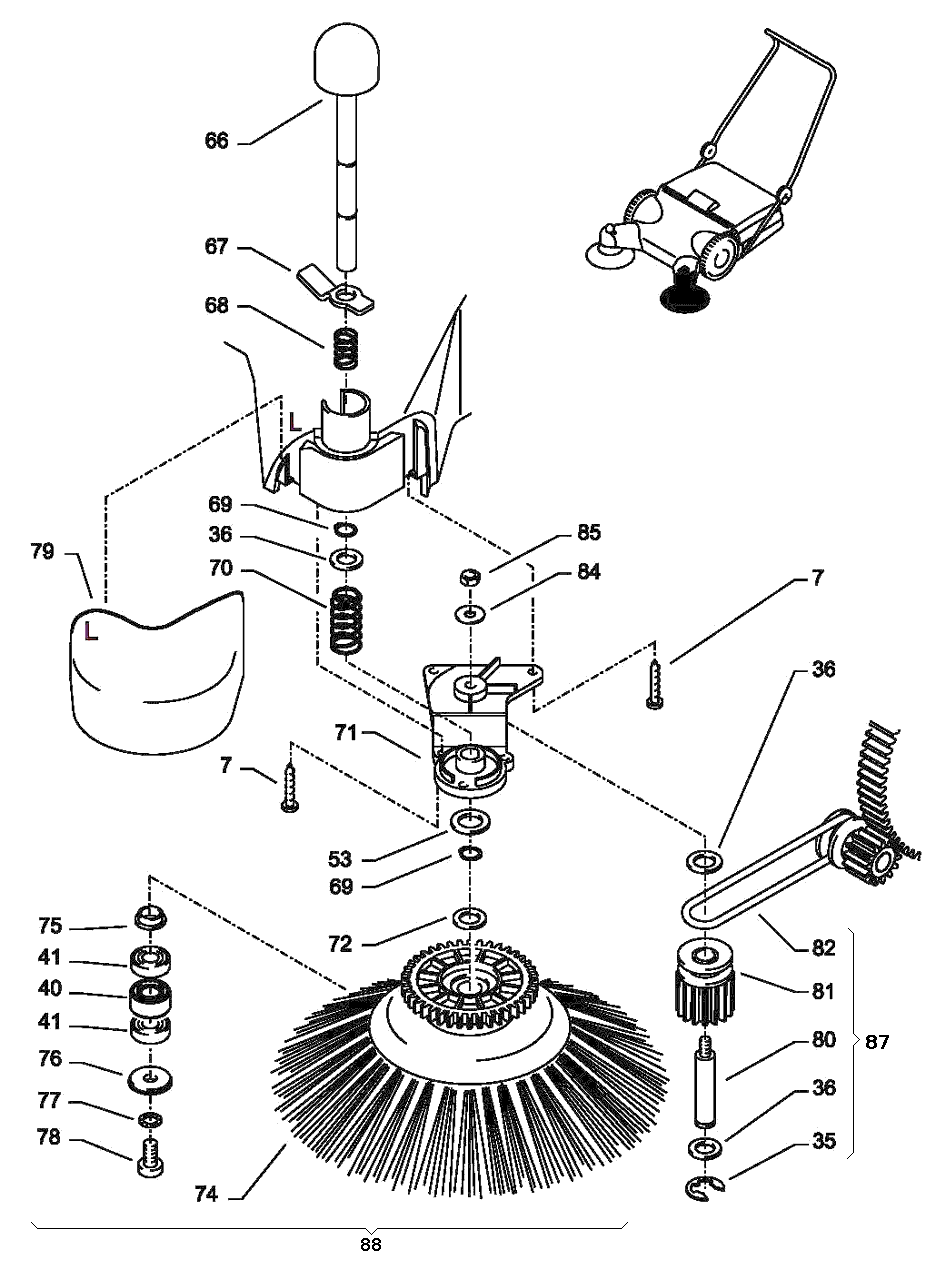 66
67
68
L
69
36
70
79
L
85
84
7
36
71
7
53
69
72
75
41
40
41
76
77
78
74
82
81
80
36
35
87
88